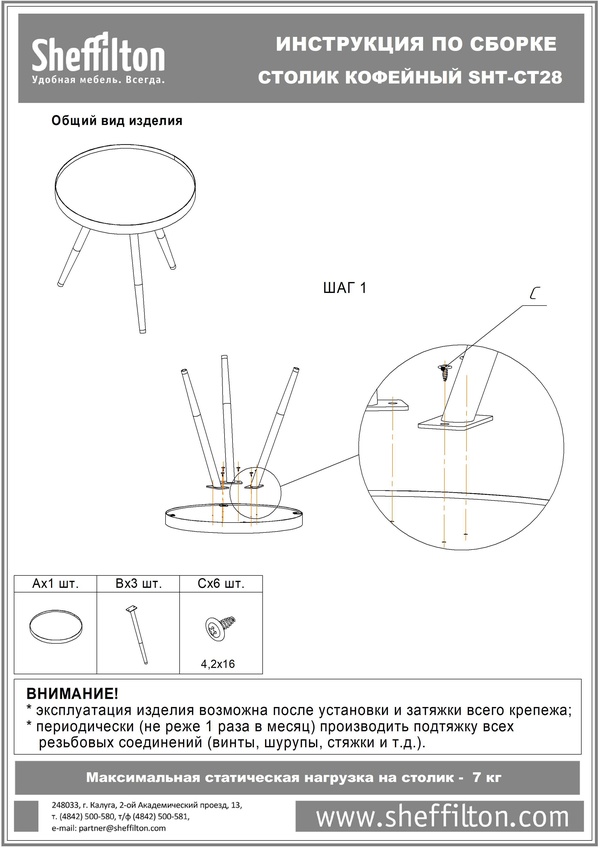 Sheffilton
Удобная мебель. Всегда.

ИНСТРУКЦИЯ ПО СБОРКЕ
СТОЛИК КОФЕЙНЫЙ SHT-CT28

Общий вид изделия

ШАГ 1

C

| Ax1 шт. | Bx3 шт. | Cx6 шт. |
|---|---|---|
| | | 4,2x16 |

ВНИМАНИЕ!
* эксплуатация изделия возможна после установки и затяжки всего крепежа;
* периодически (не реже 1 раза в месяц) производить подтяжку всех резьбовых соединений (винты, шурупы, стяжки и т.д.).

Максимальная статическая нагрузка на столик - 7 кг

248033, г. Калуга, 2-ой Академический проезд, 13,
т. (4842) 500-580, т/ф (4842) 500-581,
e-mail: partner@sheffilton.com

www.sheffilton.com