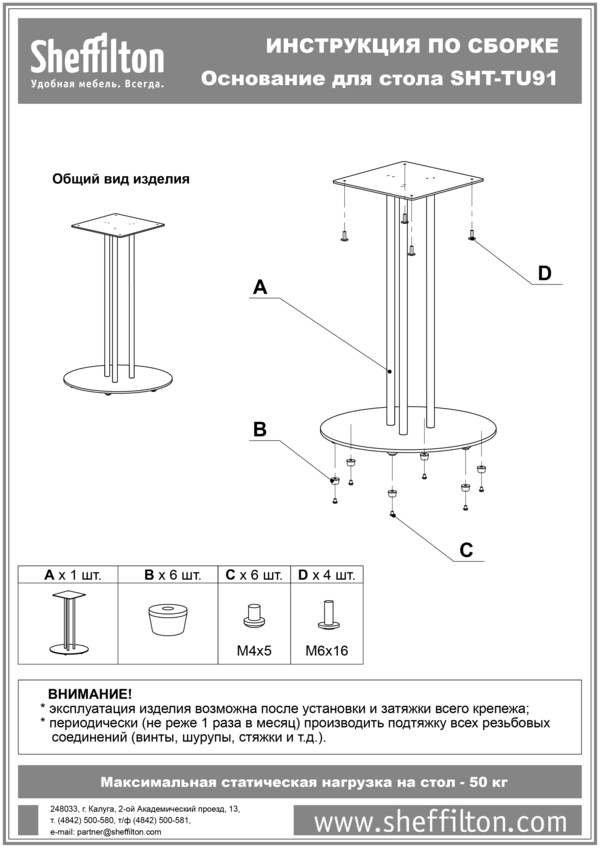 Sheffilton
Удобная мебель. Всегда.

ИНСТРУКЦИЯ ПО СБОРКЕ
Основание для стола SHT-TU91

Общий вид изделия

A

B

C

D

| A x 1 шт. | B x 6 шт. | C x 6 шт. | D x 4 шт. |
|---|---|---|---|
| | | M4x5 | M6x16 |

ВНИМАНИЕ!
* эксплуатация изделия возможна после установки и затяжки всего крепежа;
* периодически (не реже 1 раза в месяц) производить подтяжку всех резьбовых соединений (винты, шурупы, стяжки и т.д.).

Максимальная статическая нагрузка на стол - 50 кг

248033, г. Калуга, 2-ой Академический проезд, 13,
т. (4842) 500-580, т/ф (4842) 500-581,
e-mail: partner@sheffilton.com

www.sheffilton.com