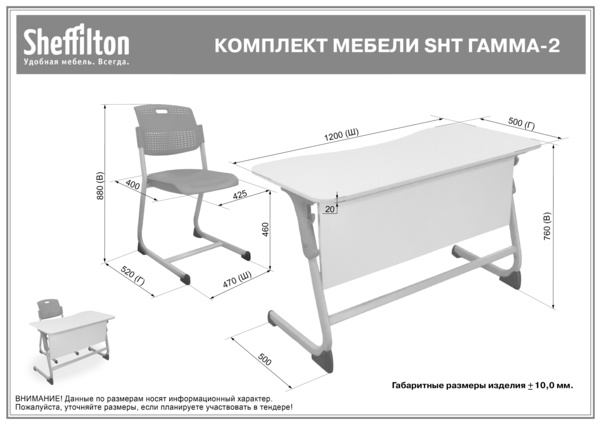 Sheffilton
Удобная мебель. Всегда.

КОМПЛЕКТ МЕБЕЛИ SHT ГАММА-2

880 (В)
400
425
460
520 (Г)
470 (Ш)

1200 (Ш)
500 (Г)
20
760 (В)
500

Габаритные размеры изделия $\pm$ 10,0 мм.

ВНИМАНИЕ! Данные по размерам носят информационный характер.
Пожалуйста, уточняйте размеры, если планируете участвовать в тендере!