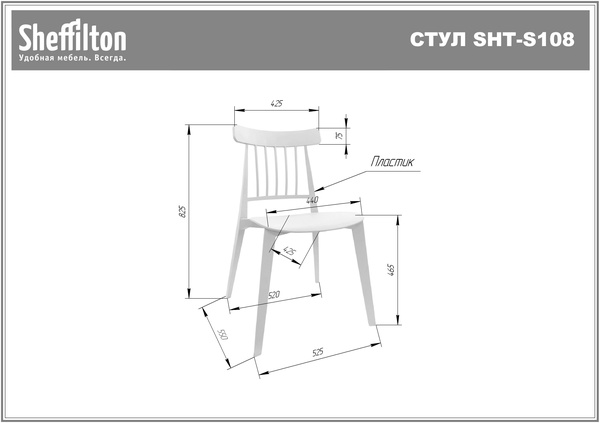 Sheffilton
Удобная мебель. Всегда.

СТУЛ SHT-S108

425
75
Пластик
825
440
425
465
520
590
525