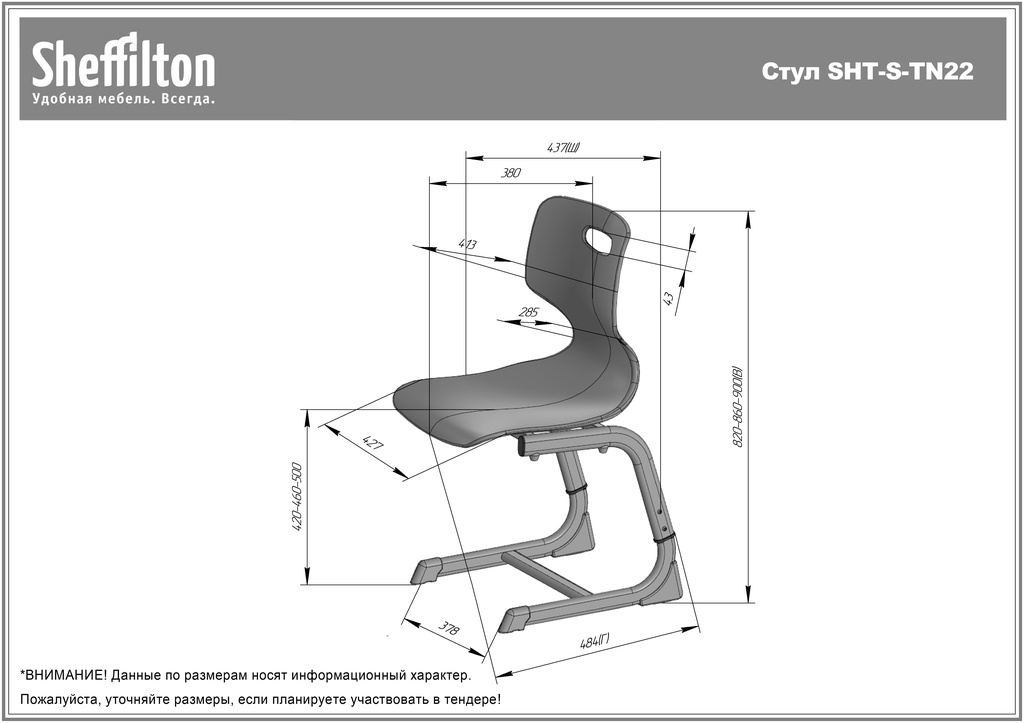 Sheffilton
Удобная мебель. Всегда.

Стул SHT-S-TN22

437(Ш)
380
413
43
285
820-860-900(В)
427
420-460-500
378
484(Г)

*ВНИМАНИЕ! Данные по размерам носят информационный характер.
Пожалуйста, уточняйте размеры, если планируете участвовать в тендере!