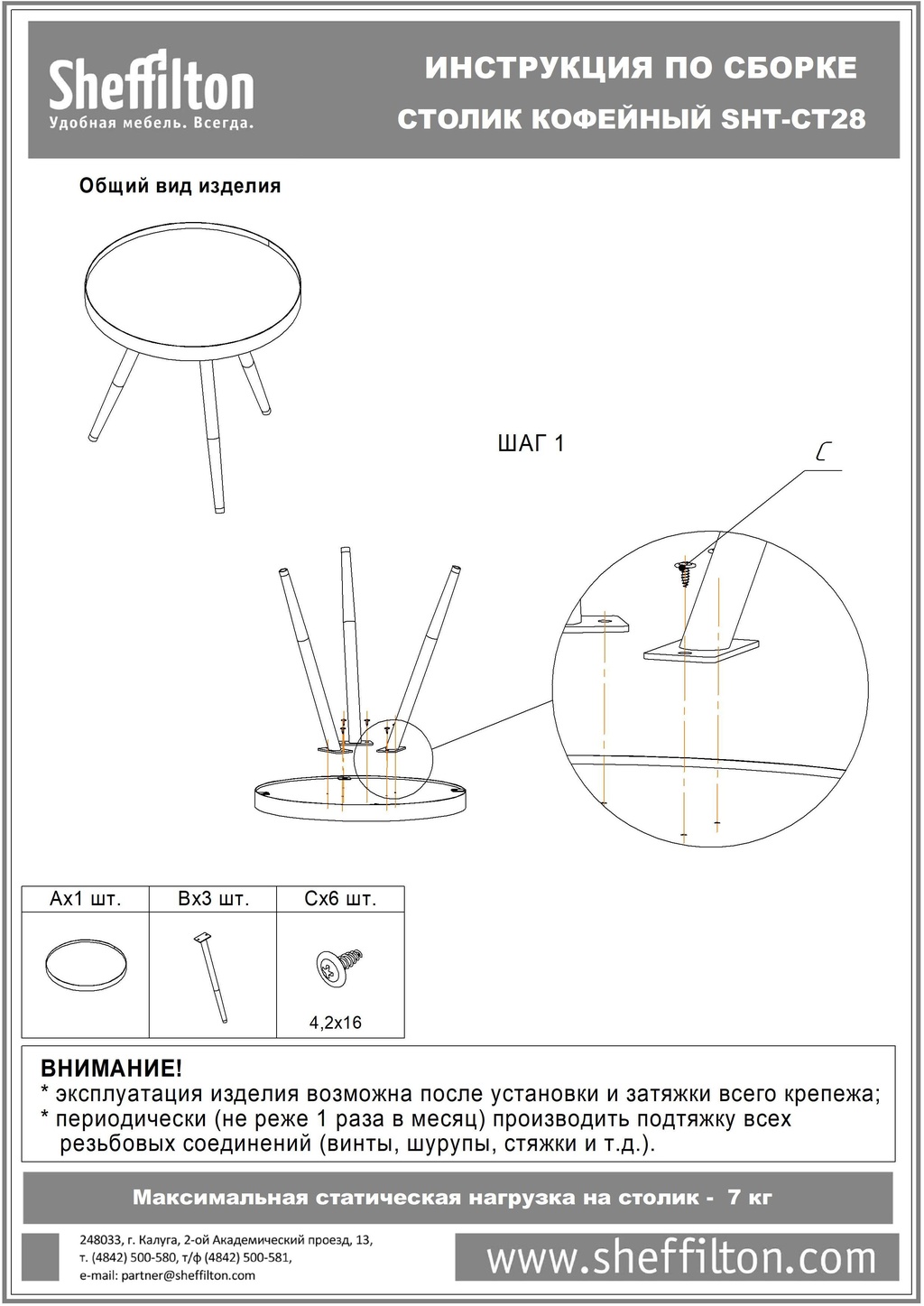 Sheffilton
Удобная мебель. Всегда.

ИНСТРУКЦИЯ ПО СБОРКЕ
СТОЛИК КОФЕЙНЫЙ SHT-CT28

Общий вид изделия

ШАГ 1

C

| Ax1 шт. | Bx3 шт. | Cx6 шт. |
|---|---|---|
| | | 4,2x16 |

ВНИМАНИЕ!
* эксплуатация изделия возможна после установки и затяжки всего крепежа;
* периодически (не реже 1 раза в месяц) производить подтяжку всех резьбовых соединений (винты, шурупы, стяжки и т.д.).

Максимальная статическая нагрузка на столик - 7 кг

248033, г. Калуга, 2-ой Академический проезд, 13,
т. (4842) 500-580, т/ф (4842) 500-581,
e-mail: partner@sheffilton.com

www.sheffilton.com