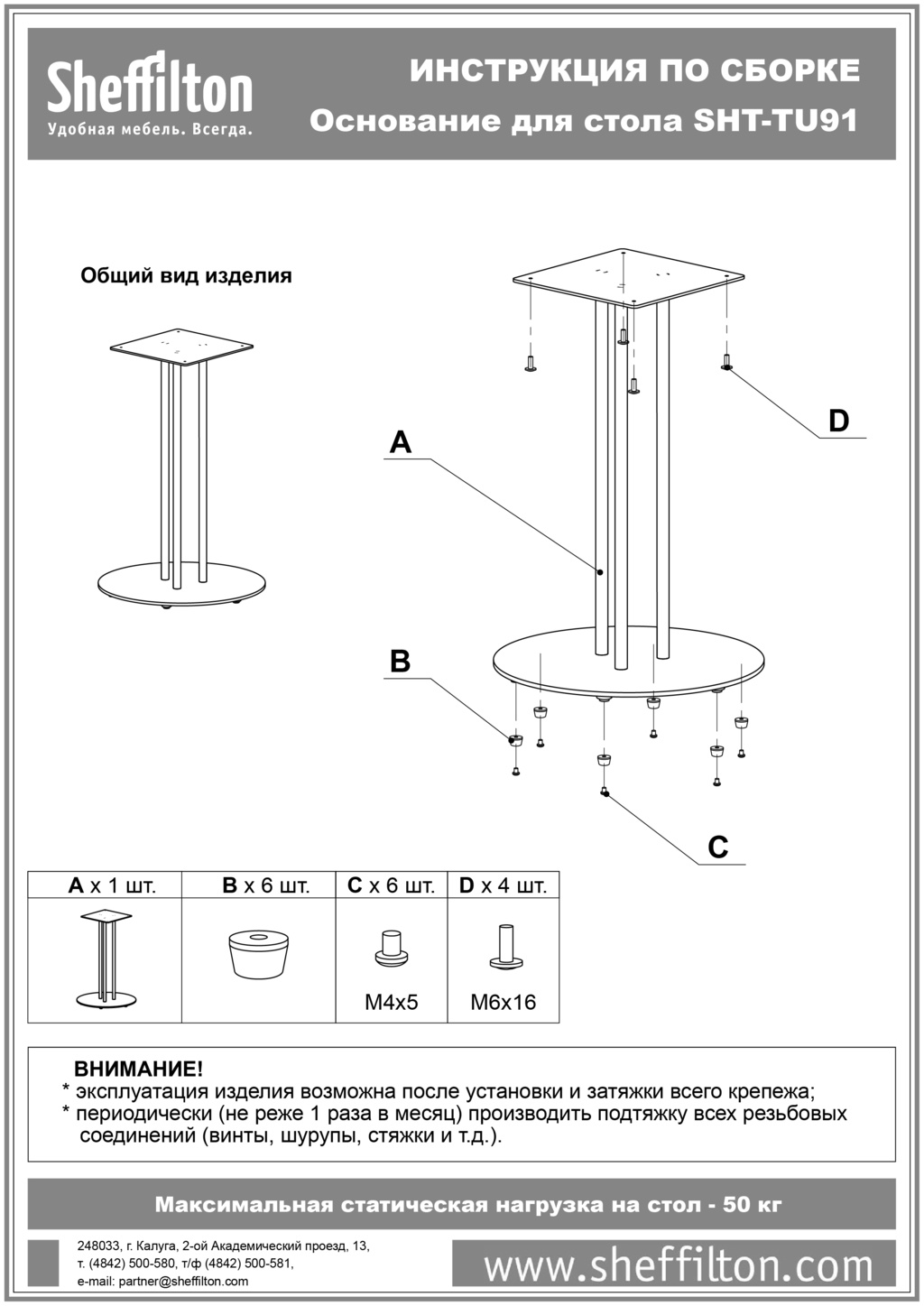 Sheffilton
Удобная мебель. Всегда.

ИНСТРУКЦИЯ ПО СБОРКЕ
Основание для стола SHT-TU91

Общий вид изделия

A

B

C

D

| A x 1 шт. | B x 6 шт. | C x 6 шт. | D x 4 шт. |
|---|---|---|---|
| | | M4x5 | M6x16 |

ВНИМАНИЕ!
* эксплуатация изделия возможна после установки и затяжки всего крепежа;
* периодически (не реже 1 раза в месяц) производить подтяжку всех резьбовых соединений (винты, шурупы, стяжки и т.д.).

Максимальная статическая нагрузка на стол - 50 кг

248033, г. Калуга, 2-ой Академический проезд, 13,
т. (4842) 500-580, т/ф (4842) 500-581,
e-mail: partner@sheffilton.com

www.sheffilton.com