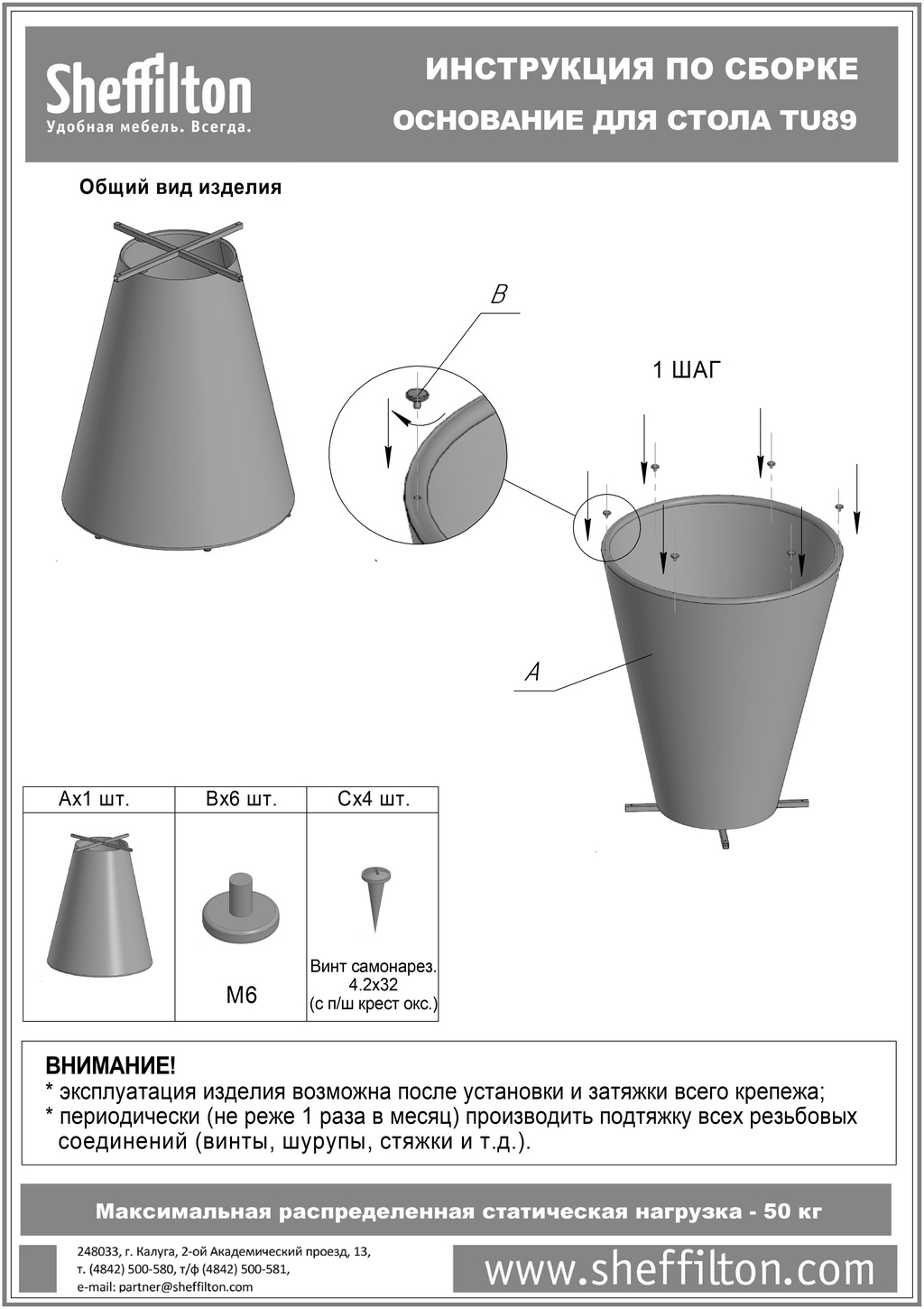 Sheffilton
Удобная мебель. Всегда.

ИНСТРУКЦИЯ ПО СБОРКЕ
ОСНОВАНИЕ ДЛЯ СТОЛА TU89

Общий вид изделия

B

1 ШАГ

A

| Ax1 шт. | Bx6 шт. | Cx4 шт. |
|---|---|---|
| | M6 | Винт самонарез. 4.2x32 (с п/ш крест окс.) |

ВНИМАНИЕ!
* эксплуатация изделия возможна после установки и затяжки всего крепежа;
* периодически (не реже 1 раза в месяц) производить подтяжку всех резьбовых соединений (винты, шурупы, стяжки и т.д.).

Максимальная распределенная статическая нагрузка - 50 кг

248033, г. Калуга, 2-ой Академический проезд, 13,
т. (4842) 500-580, т/ф (4842) 500-581,
e-mail: partner@sheffilton.com

www.sheffilton.com