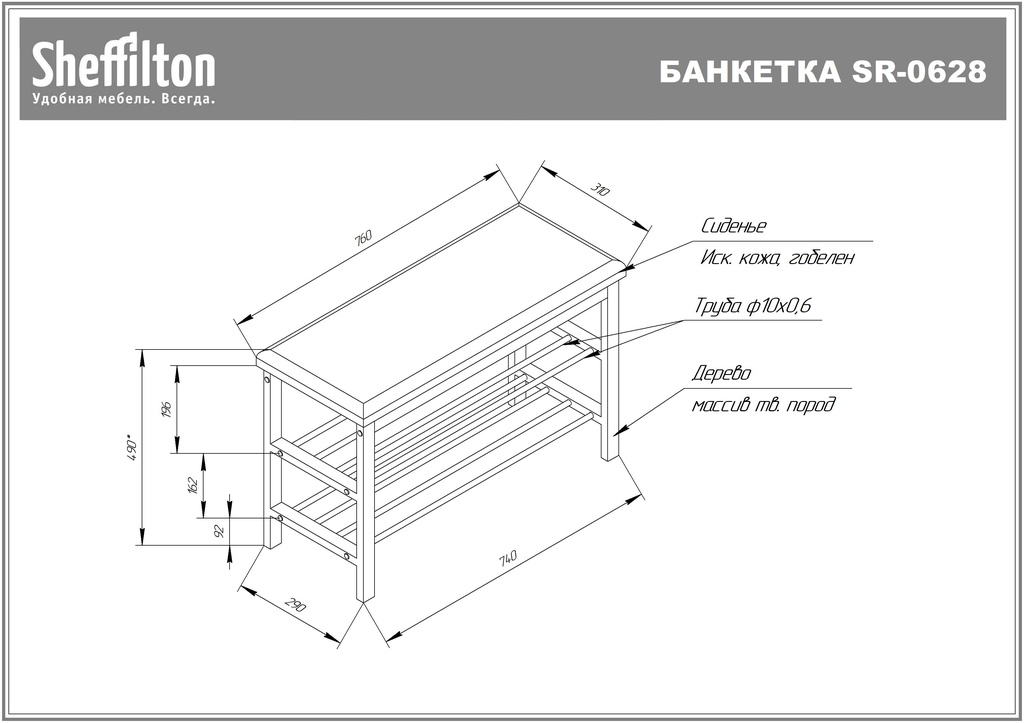 Sheffilton
Удобная мебель. Всегда.

БАНКЕТКА SR-0628

760

310

Сиденье
Иск. кожа, гобелен

Труба ф10х0,6

Дерево
массив тв. пород

490*

196

162

92

290

740