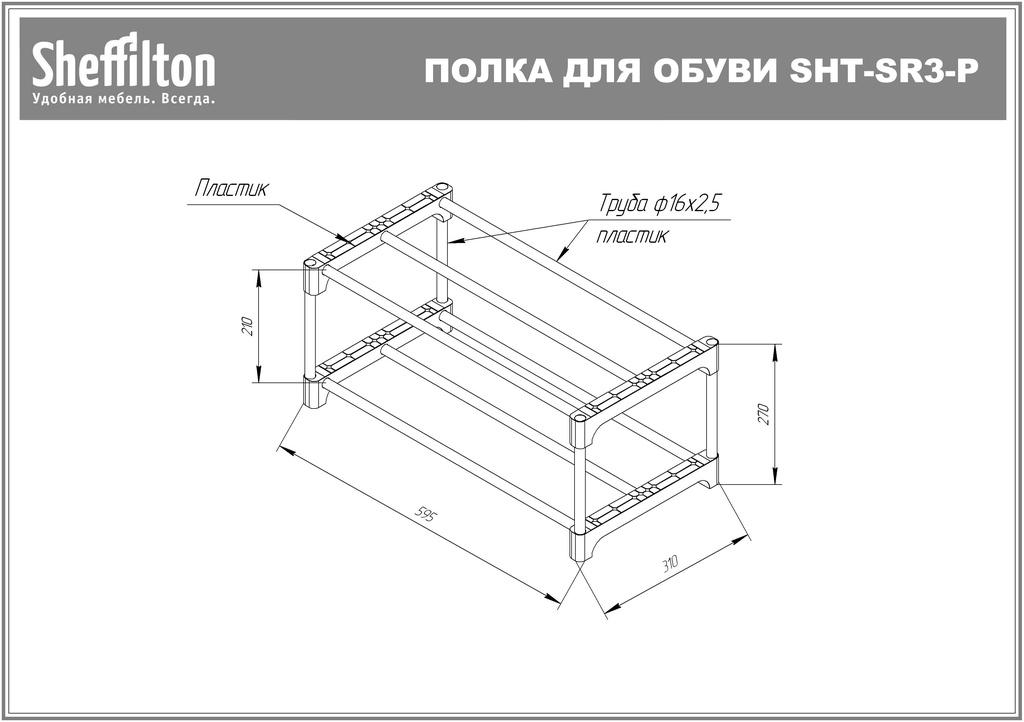 Sheffilton
Удобная мебель. Всегда.

ПОЛКА ДЛЯ ОБУВИ SHT-SR3-P

Пластик

Труба ф16х2,5
пластик

210

270

595

310