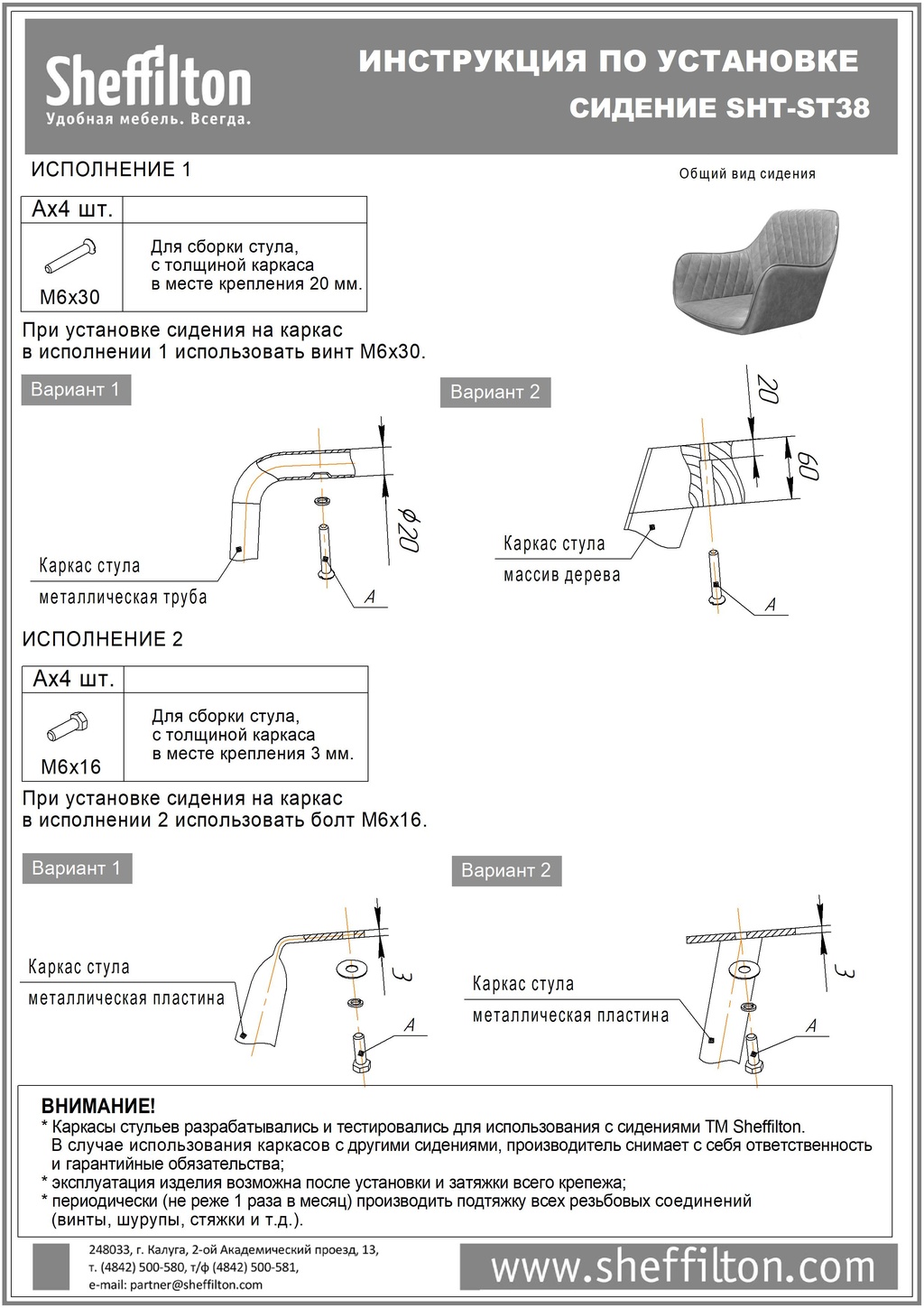 Sheffilton
Удобная мебель. Всегда.

ИНСТРУКЦИЯ ПО УСТАНОВКЕ
СИДЕНИЕ SHT-ST38

ИСПОЛНЕНИЕ 1

Общий вид сидения

| Ax4 шт. | |
|---|---|
| M6x30 | Для сборки стула, с толщиной каркаса в месте крепления 20 мм. |

При установке сидения на каркас в исполнении 1 использовать винт M6x30.

Вариант 1

Каркас стула
металлическая труба
$\phi 20$
A

Вариант 2

20
60
Каркас стула
массив дерева
A

ИСПОЛНЕНИЕ 2

| Ax4 шт. | |
|---|---|
| M6x16 | Для сборки стула, с толщиной каркаса в месте крепления 3 мм. |

При установке сидения на каркас в исполнении 2 использовать болт M6x16.

Вариант 1

Каркас стула
металлическая пластина
3
A

Вариант 2

Каркас стула
металлическая пластина
3
A

ВНИМАНИЕ!
* Каркасы стульев разрабатывались и тестировались для использования с сидениями ТМ Sheffilton. В случае использования каркасов с другими сидениями, производитель снимает с себя ответственность и гарантийные обязательства;
* эксплуатация изделия возможна после установки и затяжки всего крепежа;
* периодически (не реже 1 раза в месяц) производить подтяжку всех резьбовых соединений (винты, шурупы, стяжки и т.д.).

248033, г. Калуга, 2-ой Академический проезд, 13,
т. (4842) 500-580, т/ф (4842) 500-581,
e-mail: partner@sheffilton.com

www.sheffilton.com