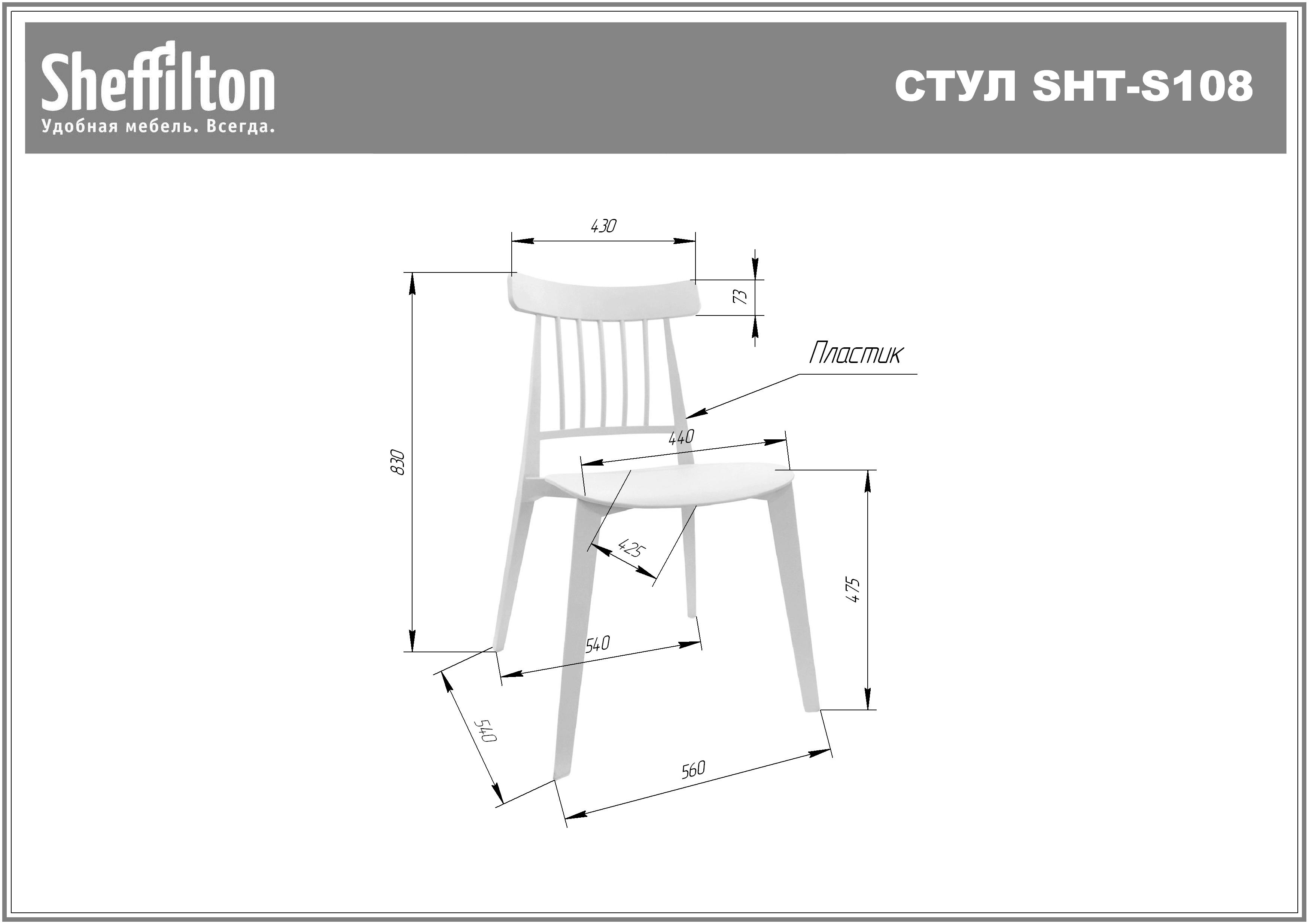 Sheffilton
Удобная мебель. Всегда.

СТУЛ SHT-S108

430

73

Пластик

830

440

425

475

540

540

560